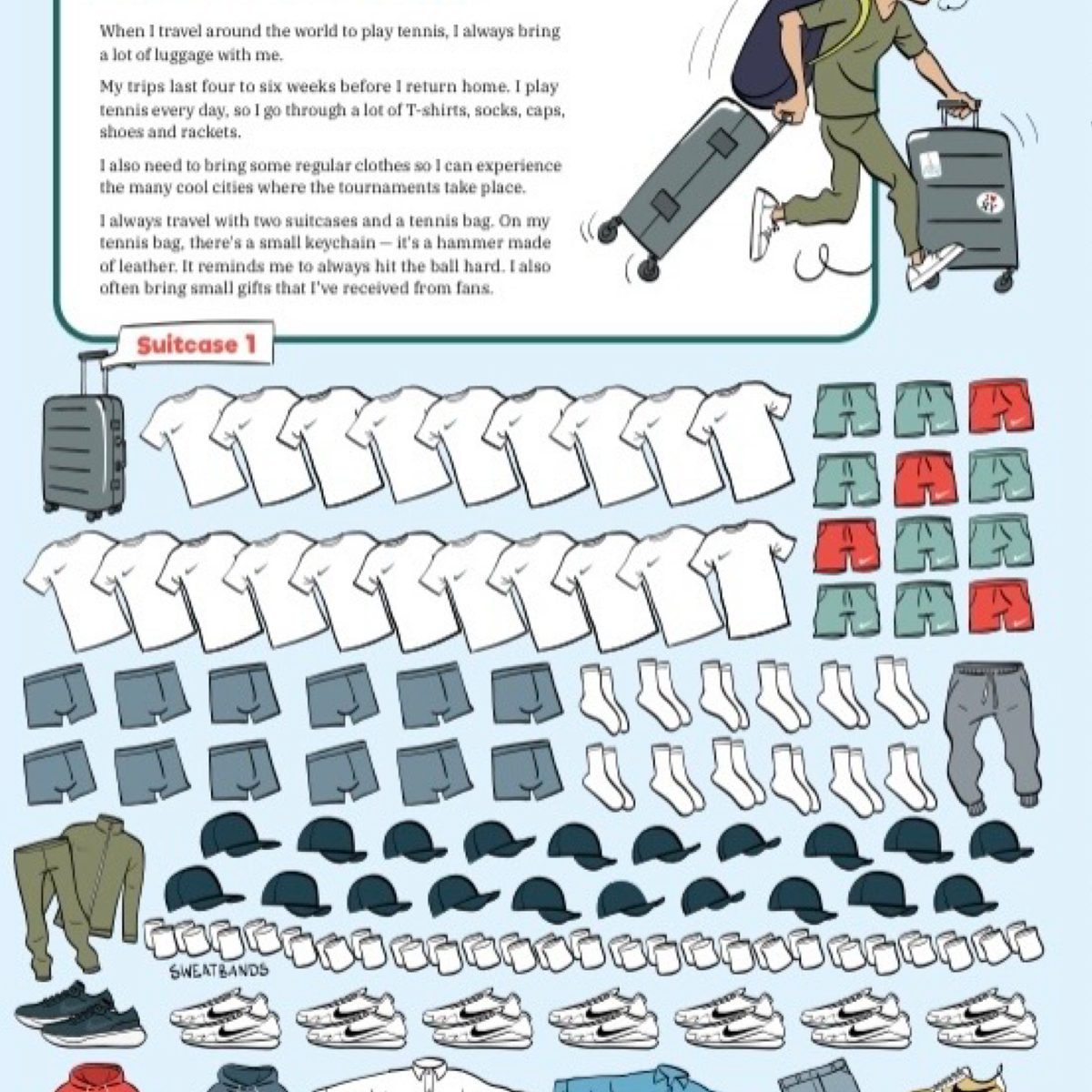 When I travel around the world to play tennis, I always bring a lot of luggage with me.

My trips last four to six weeks before I return home. I play tennis every day, so I go through a lot of T-shirts, socks, caps, shoes and rackets.

I also need to bring some regular clothes so I can experience the many cool cities where the tournaments take place.

I always travel with two suitcases and a tennis bag. On my tennis bag, there's a small keychain — it's a hammer made of leather. It reminds me to always hit the ball hard. I also often bring small gifts that I've received from fans.

Suitcase 1

SWEATBANDS